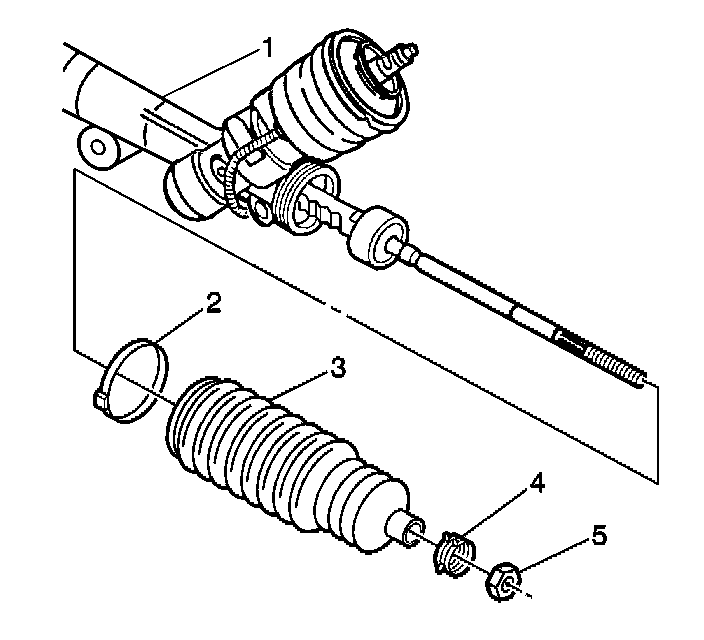 1
2
3
4
5