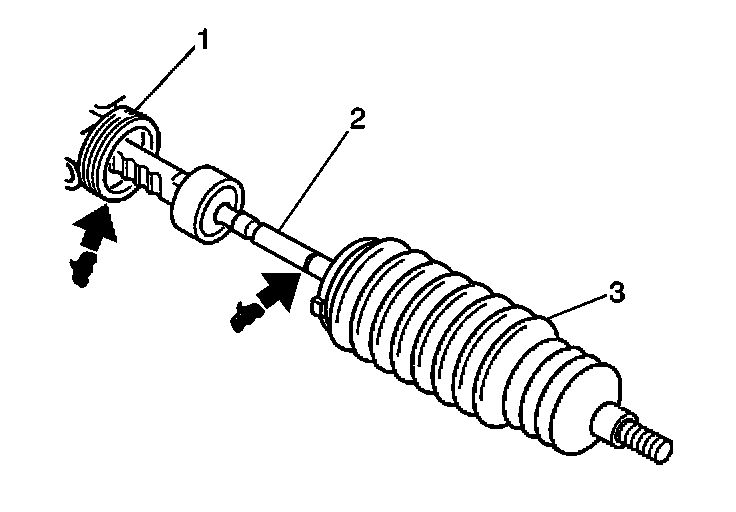 1
2
3