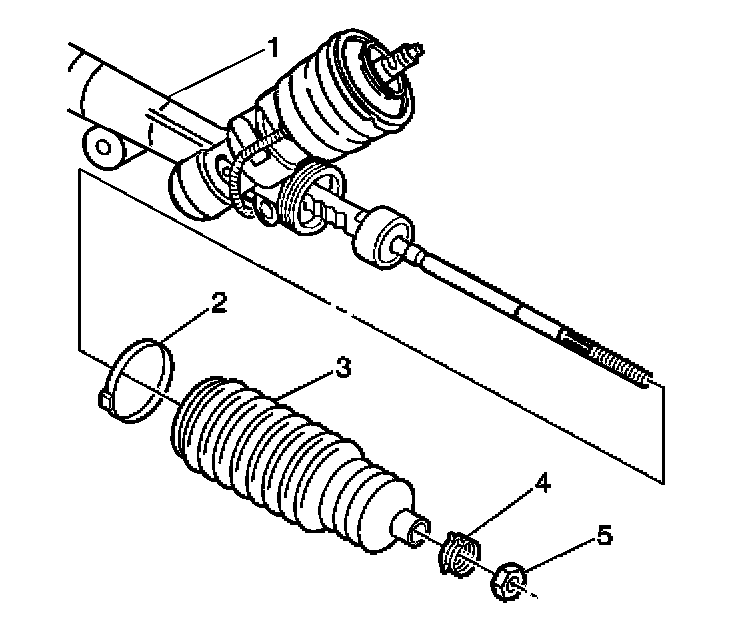 1
2
3
4
5