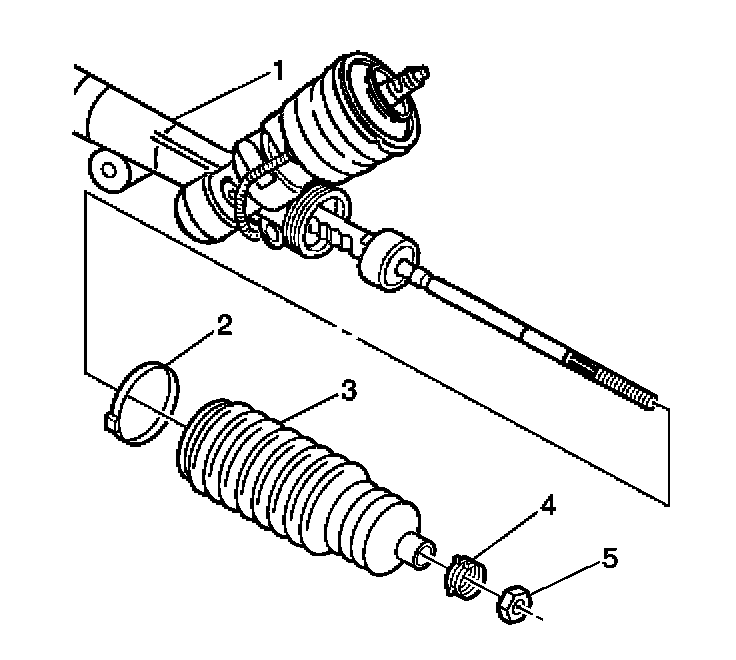 1
2
3
4
5