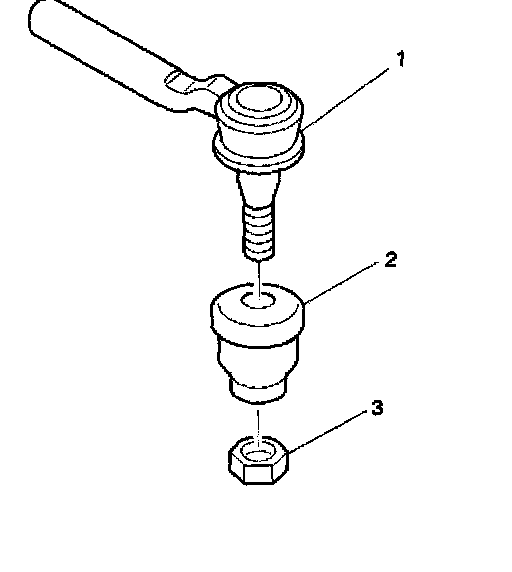 1
2
3