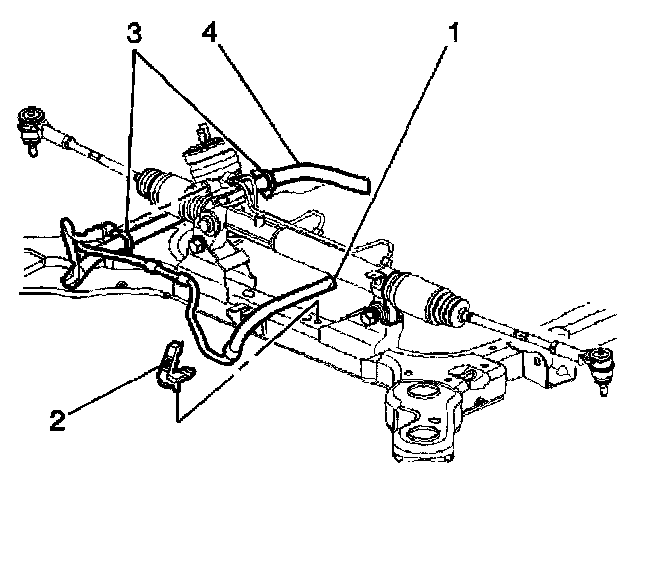 3
4
1
2