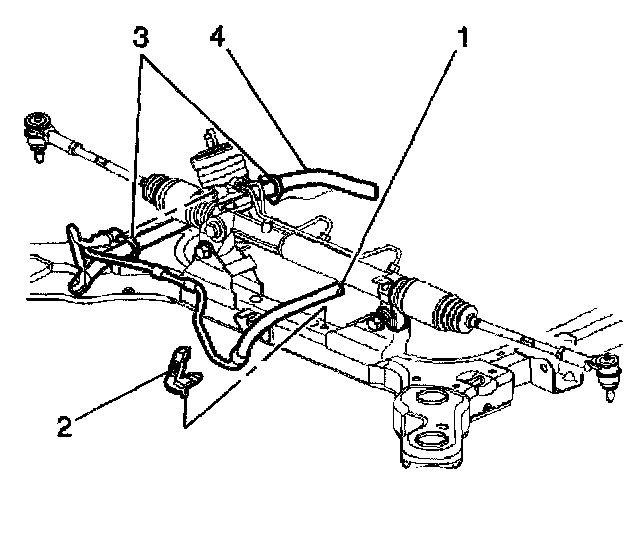 3
4
1
2