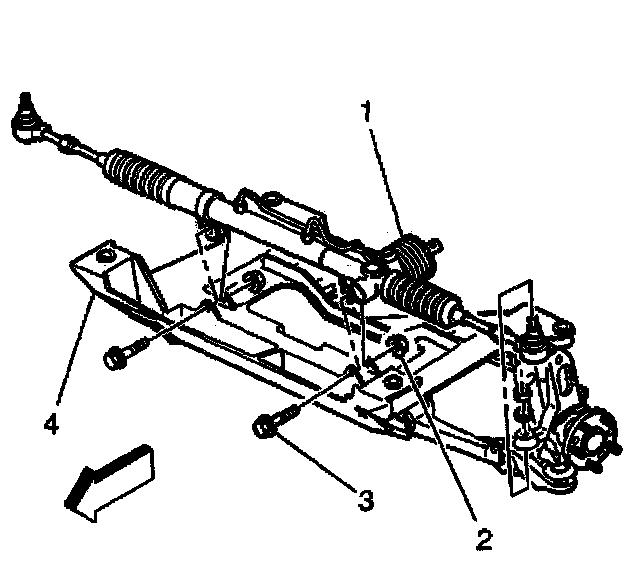 1
4
3
2