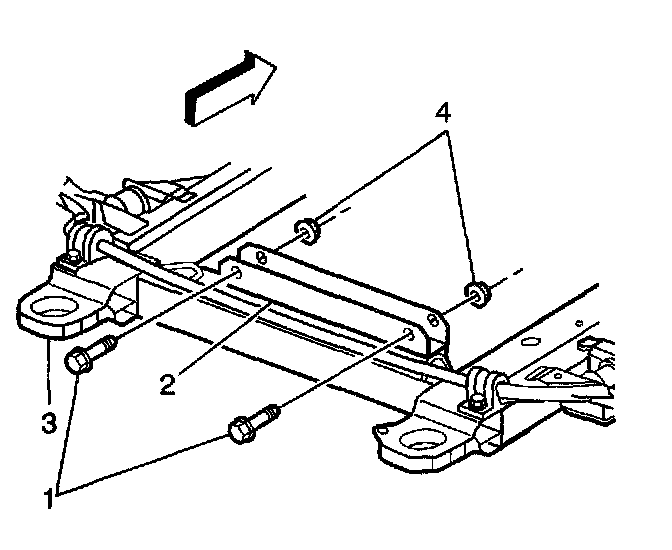 4
2
3
1