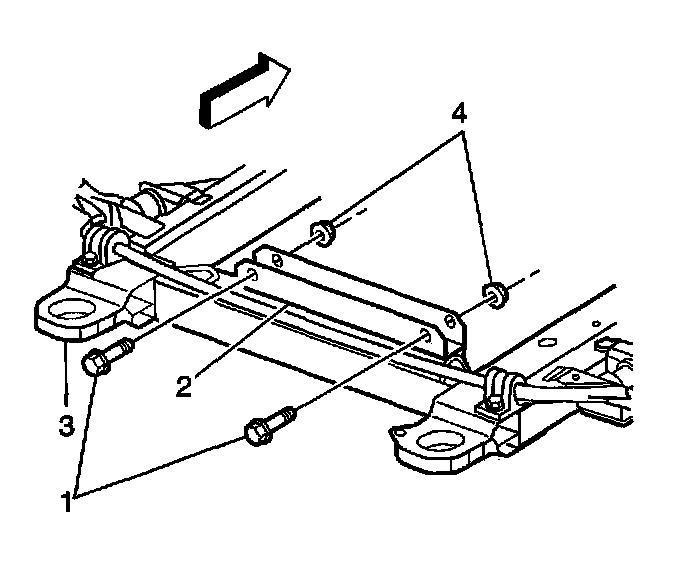 4
2
3
1