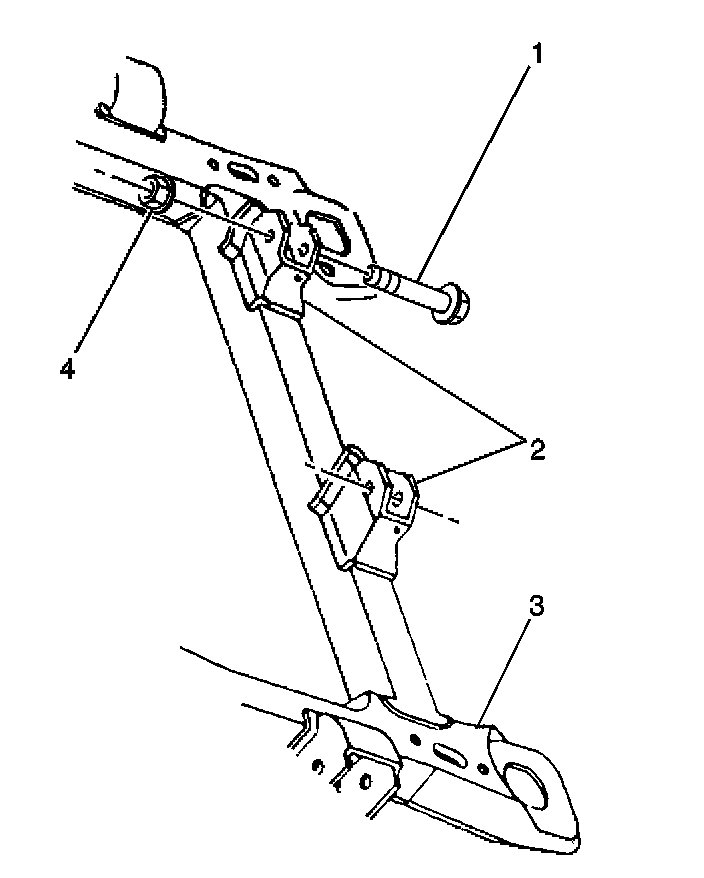 1
4
2
3