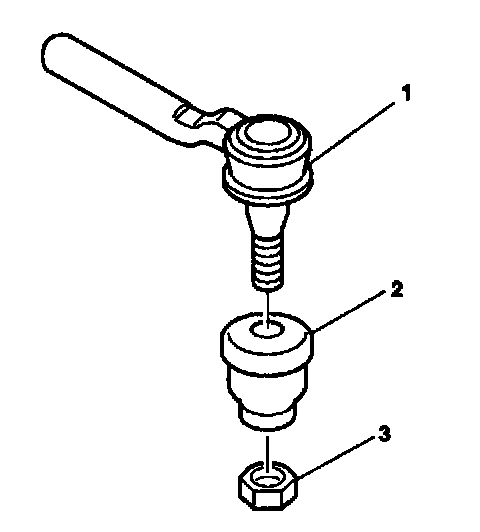 1
2
3