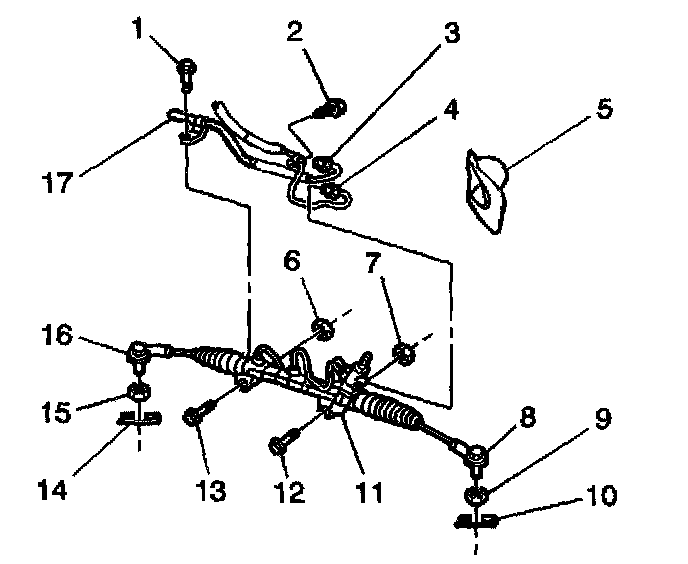 1
2
3
4
5
17
6
7
16
15
14
13
12
11
8
9
10