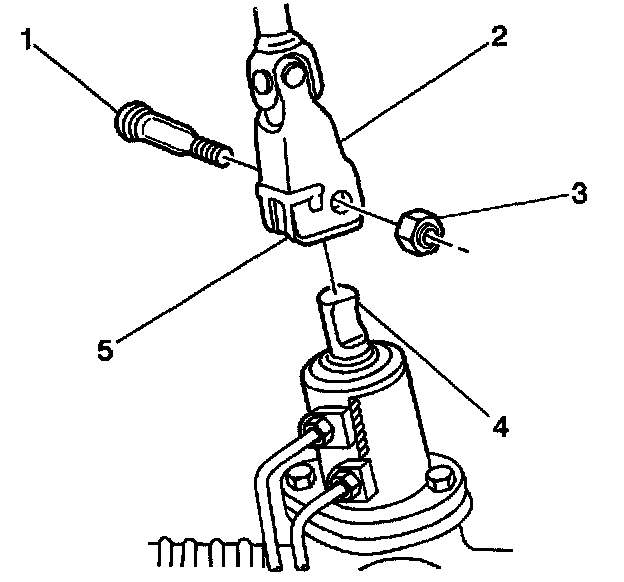 1
2
3
5
4