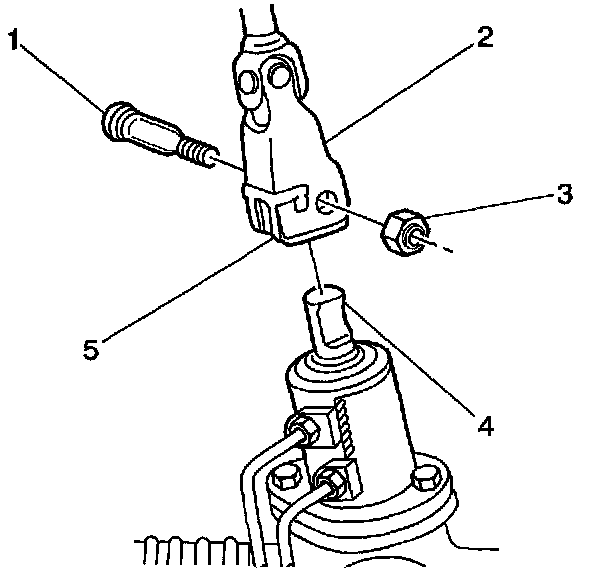 1
2
3
5
4