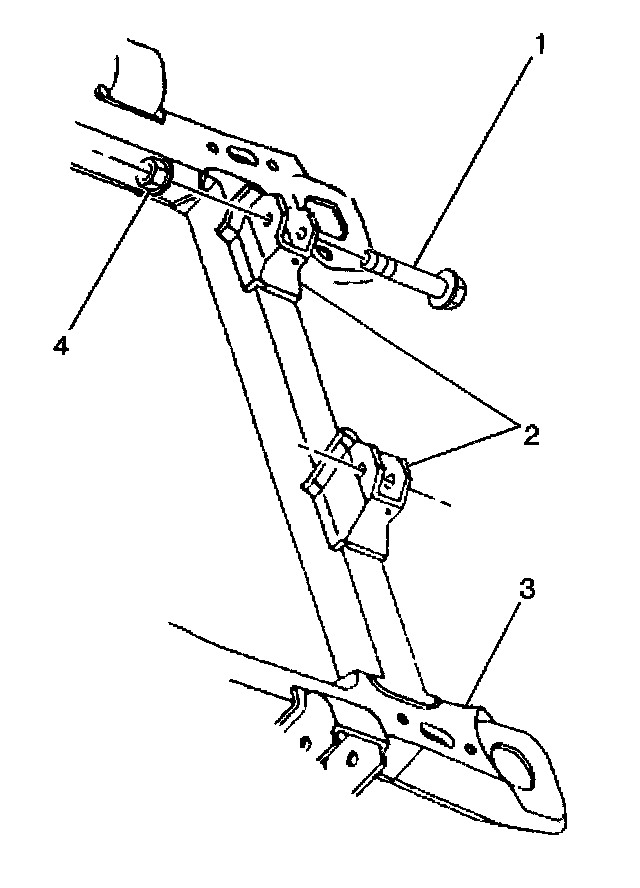 1

4

2

3