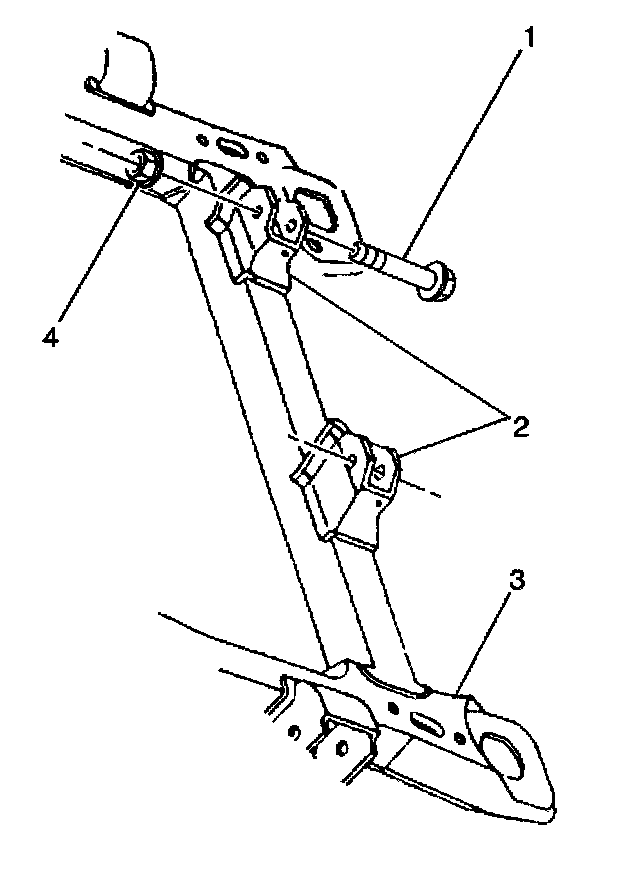 1
4
2
3