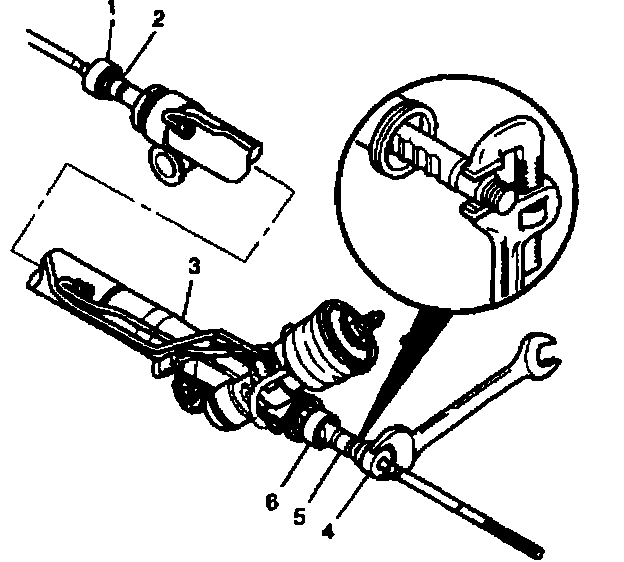 1
2
3
6
5
4