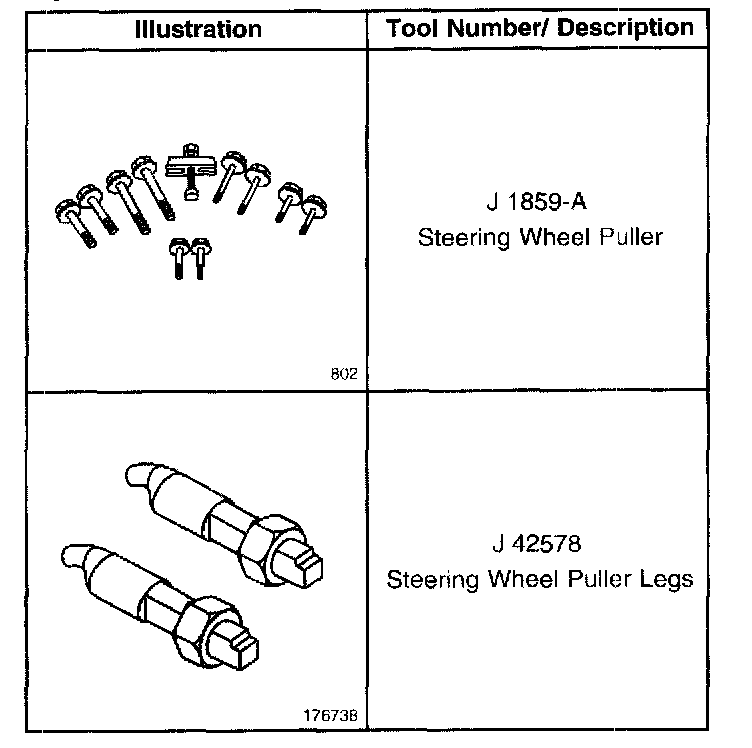 | Illustration | Tool Number/ Description |
|---|---|
| 802 | J 1859-A Steering Wheel Puller |
| 176738 | J 42578 Steering Wheel Puller Legs |