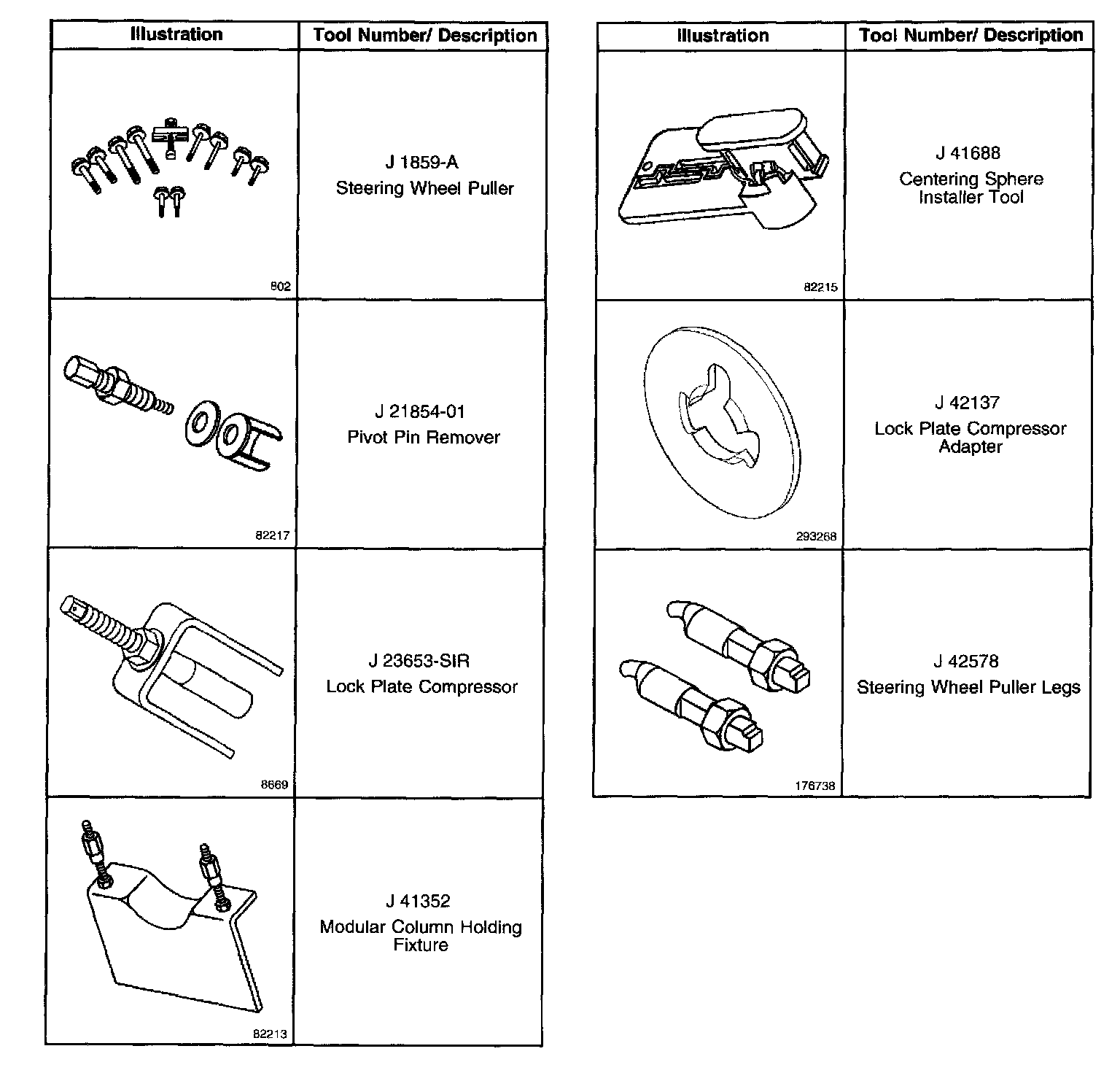 | Illustration | Tool Number/ Description |
|---|---|
| 802 | J 1859-A Steering Wheel Puller |
| 82217 | J 21854-01 Pivot Pin Remover |
| 8669 | J 23653-SIR Lock Plate Compressor |
| 82213 | J 41352 Modular Column Holding Fixture |

| Illustration | Tool Number/ Description |
|---|---|
| 82215 | J 41688 Centering Sphere Installer Tool |
| 293268 | J 42137 Lock Plate Compressor Adapter |
| 176738 | J 42578 Steering Wheel Puller Legs |