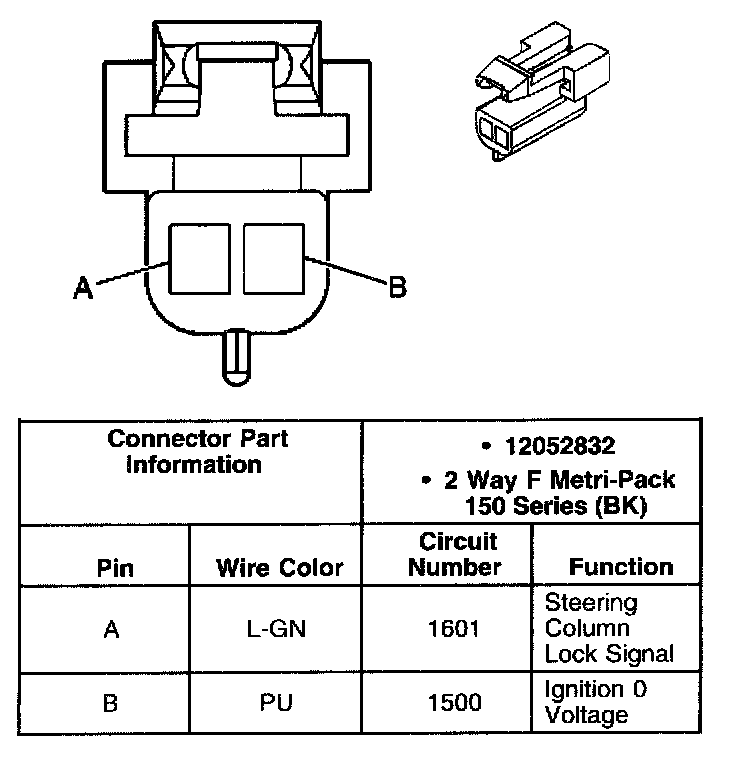 A

B

| Connector Part Information | | • 12052832 • 2 Way F Metri-Pack 150 Series (BK) | |
|---|---|---|---|
| Pin | Wire Color | Circuit Number | Function |
| A | L-GN | 1601 | Steering Column Lock Signal |
| B | PU | 1500 | Ignition 0 Voltage |