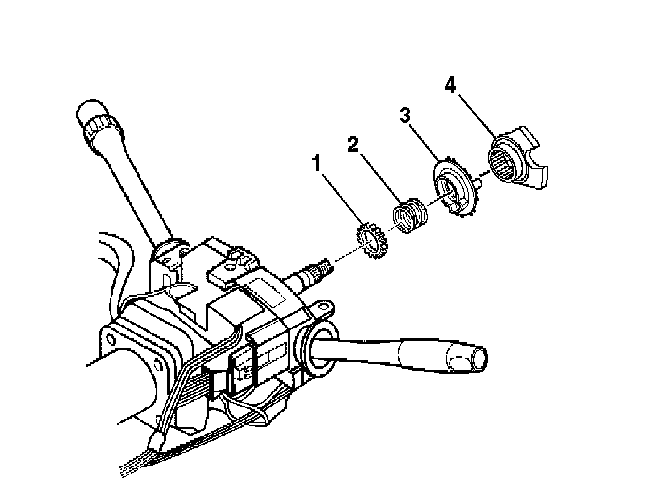 1
2
3
4