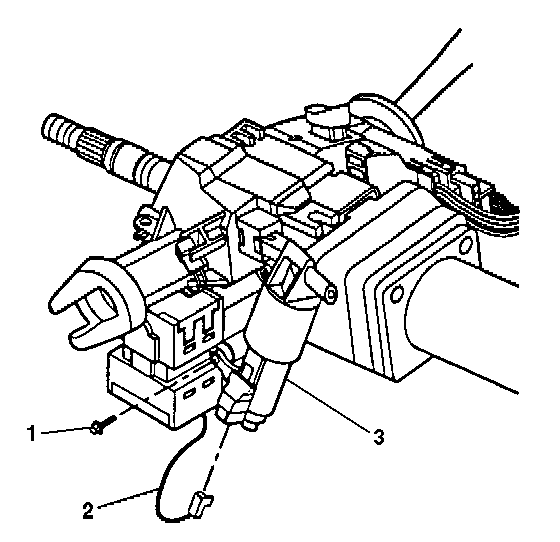 1
2
3