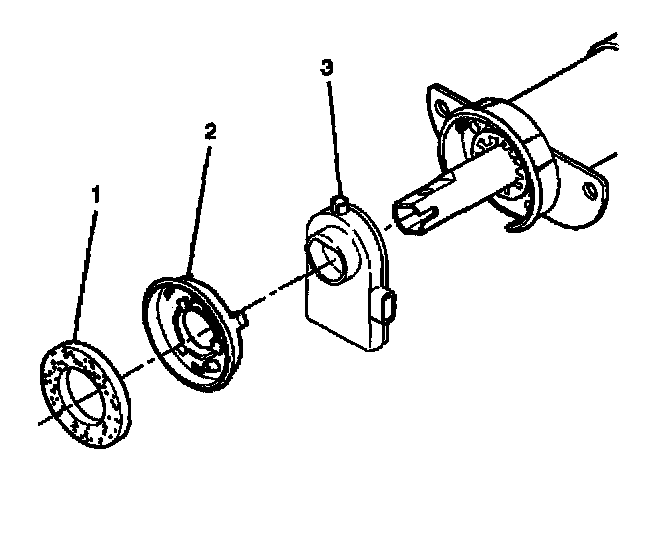 3
2
1