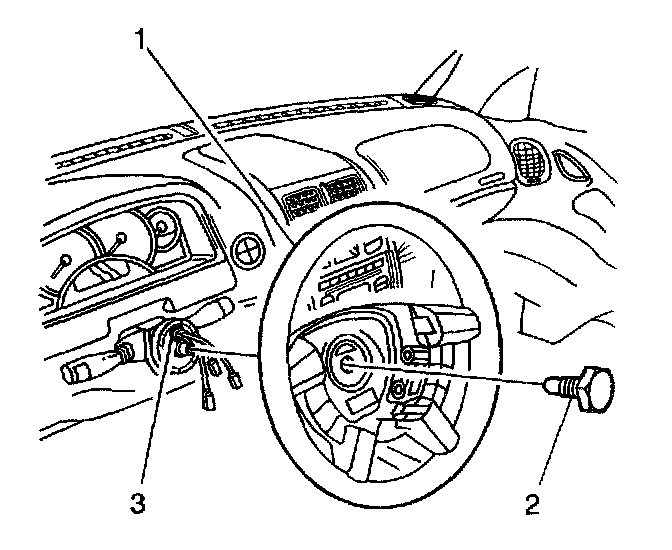 1
3
2