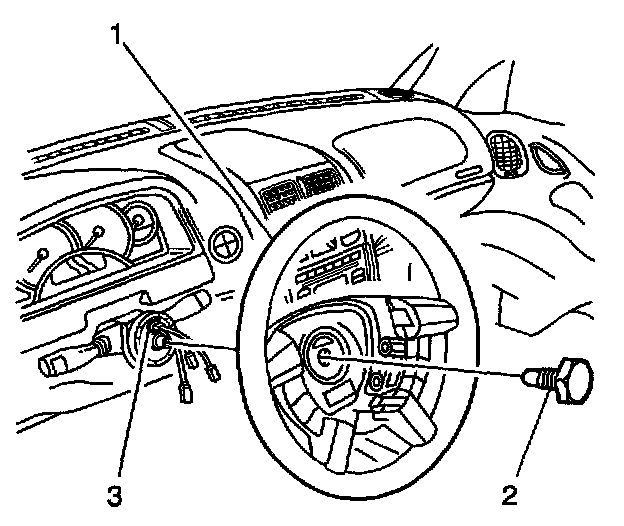 1
3
2