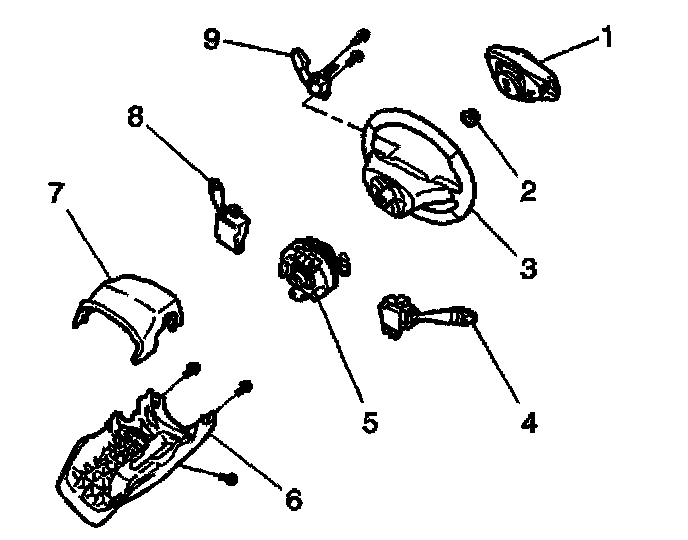 9
1
8
2
7
3
5
4
6