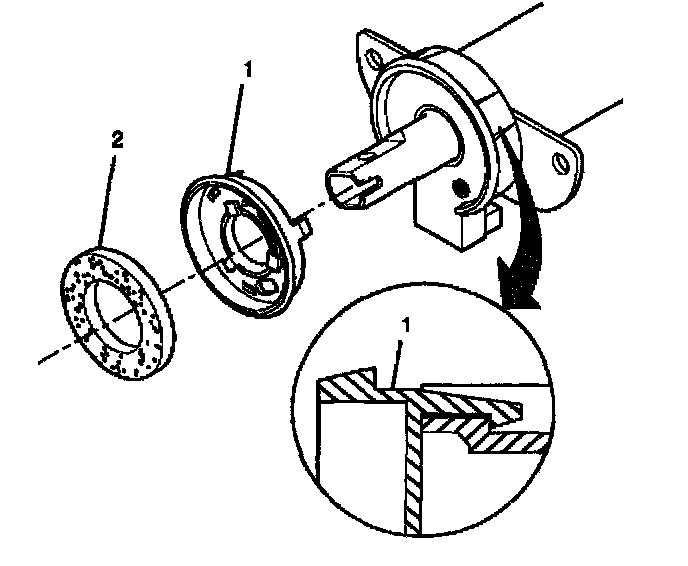 1
2
1