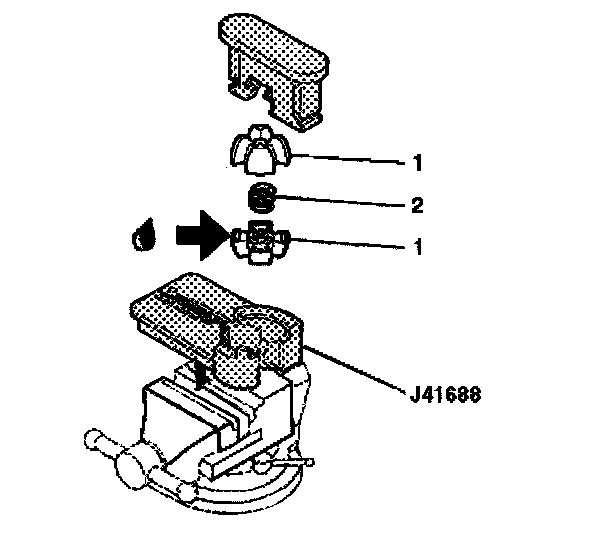 1
2
1
J41686