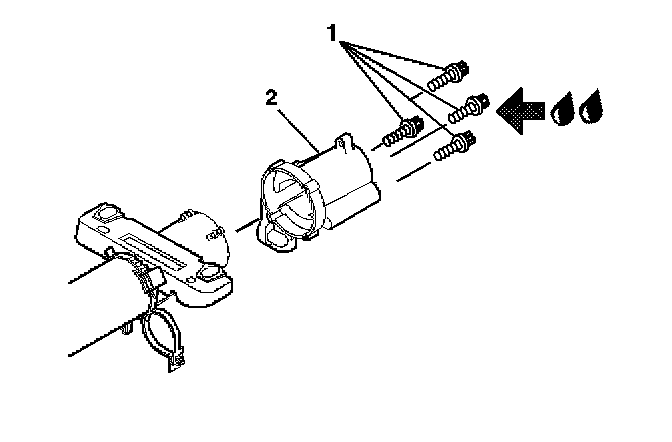 1
2