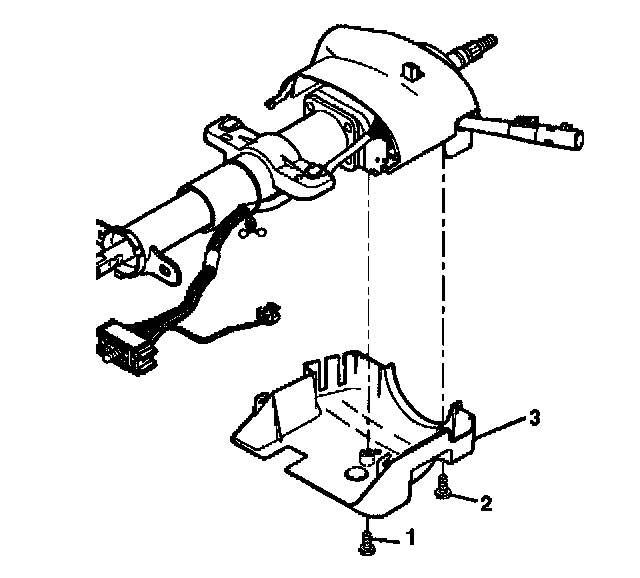 3
2
1