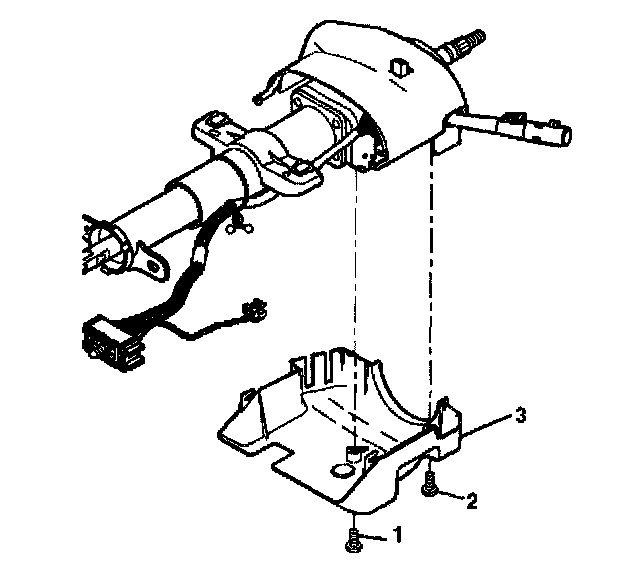 3
2
1