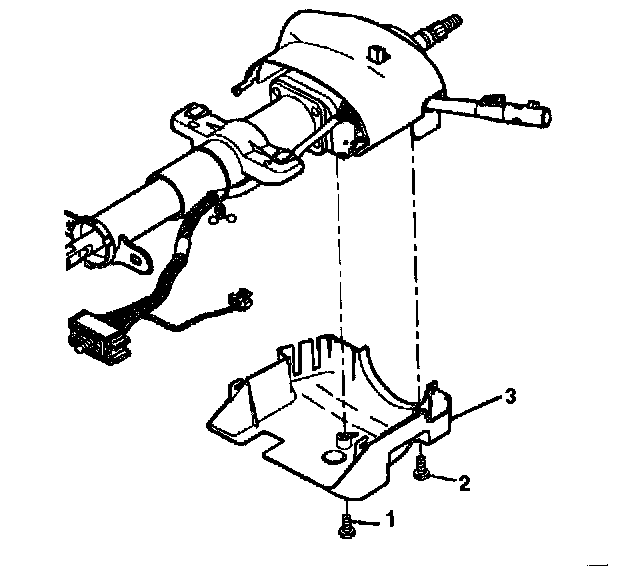 3
2
1