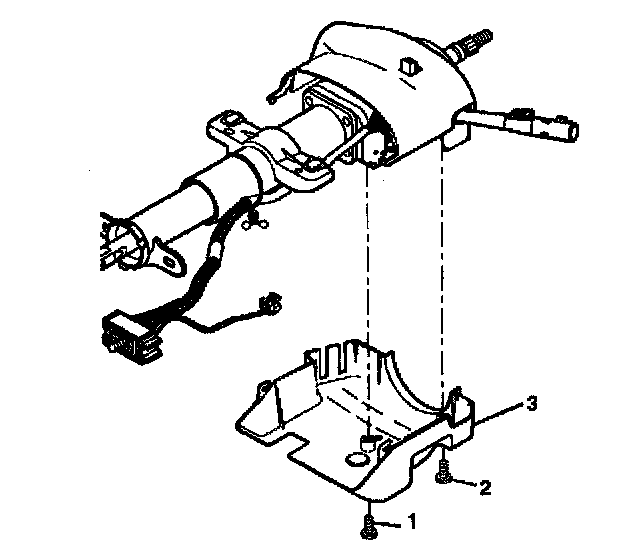 3
2
1