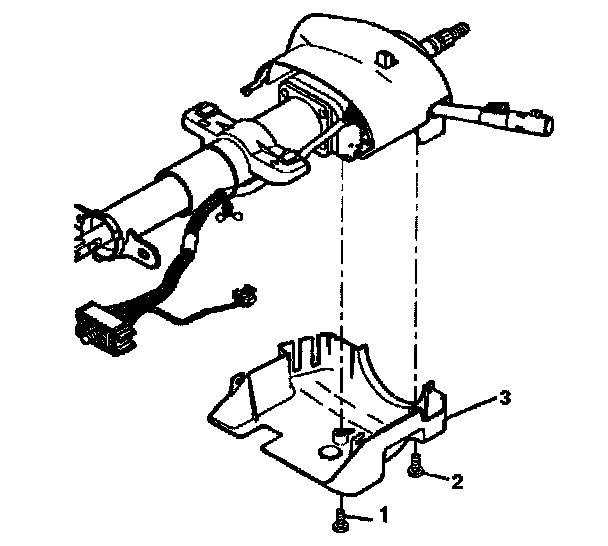 3
2
1