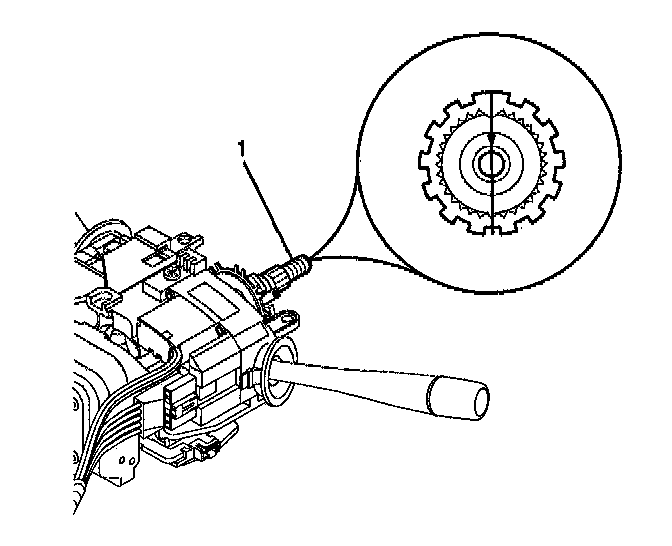 1