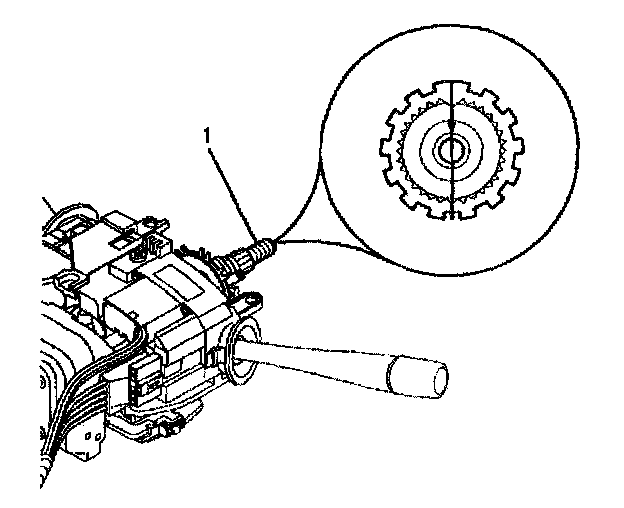 1