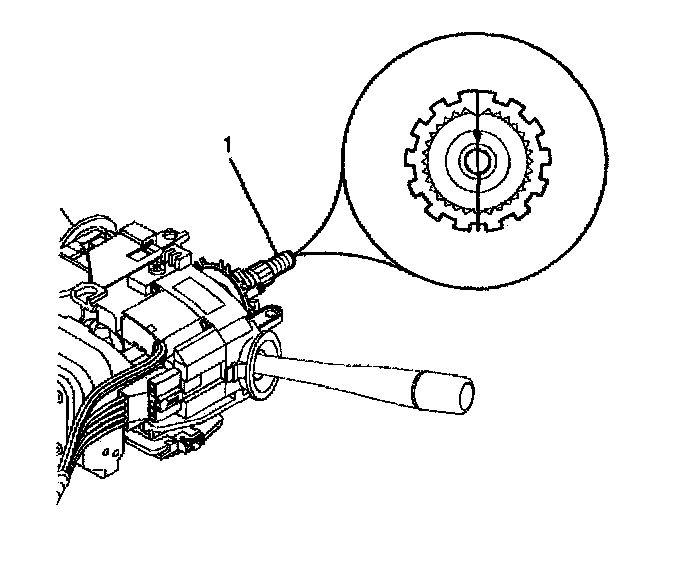 1