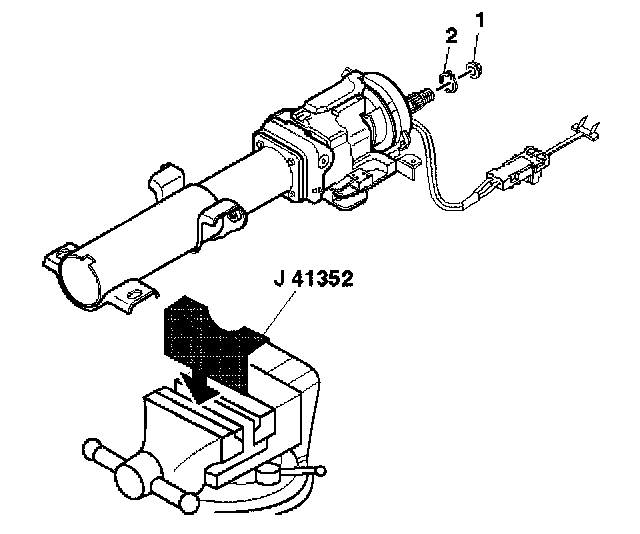 2
1
J 41352