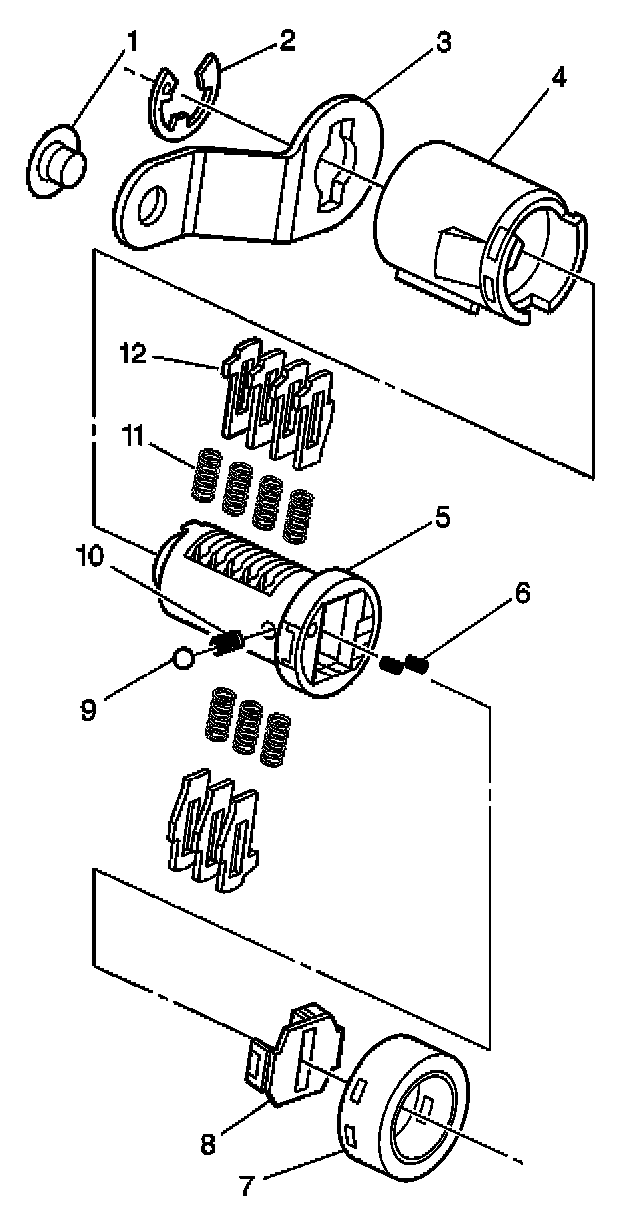 1
2
3
4
12
11
5
10
6
9
8
7