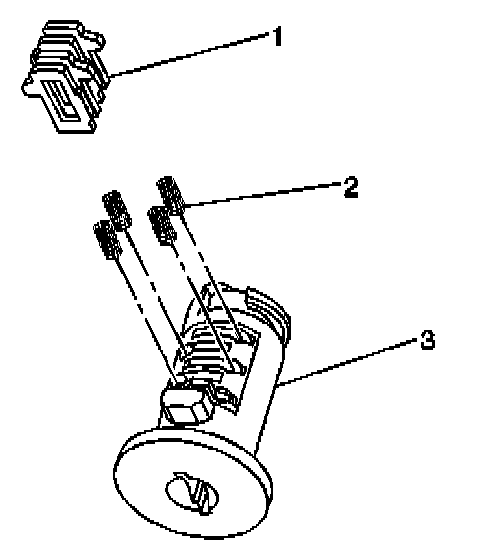 1
2
3