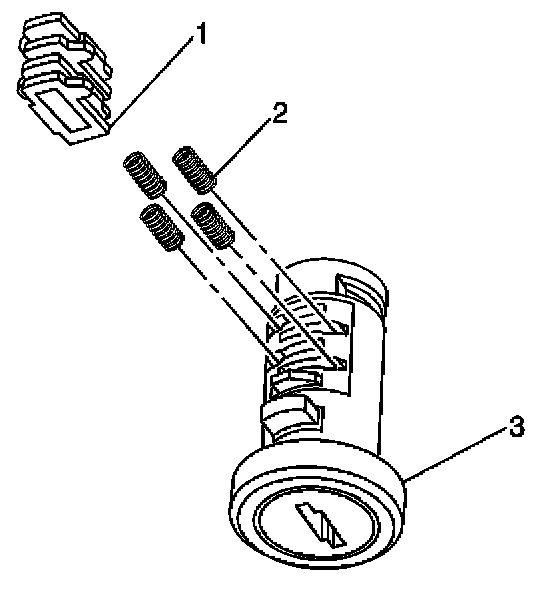 1
2
3