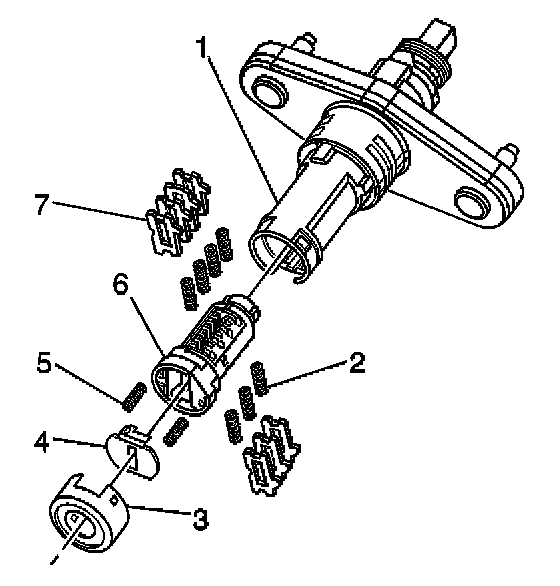 1
7
6
5
2
4
3