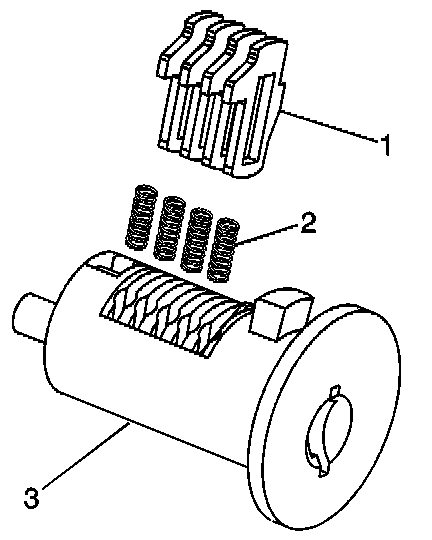 1
2
3