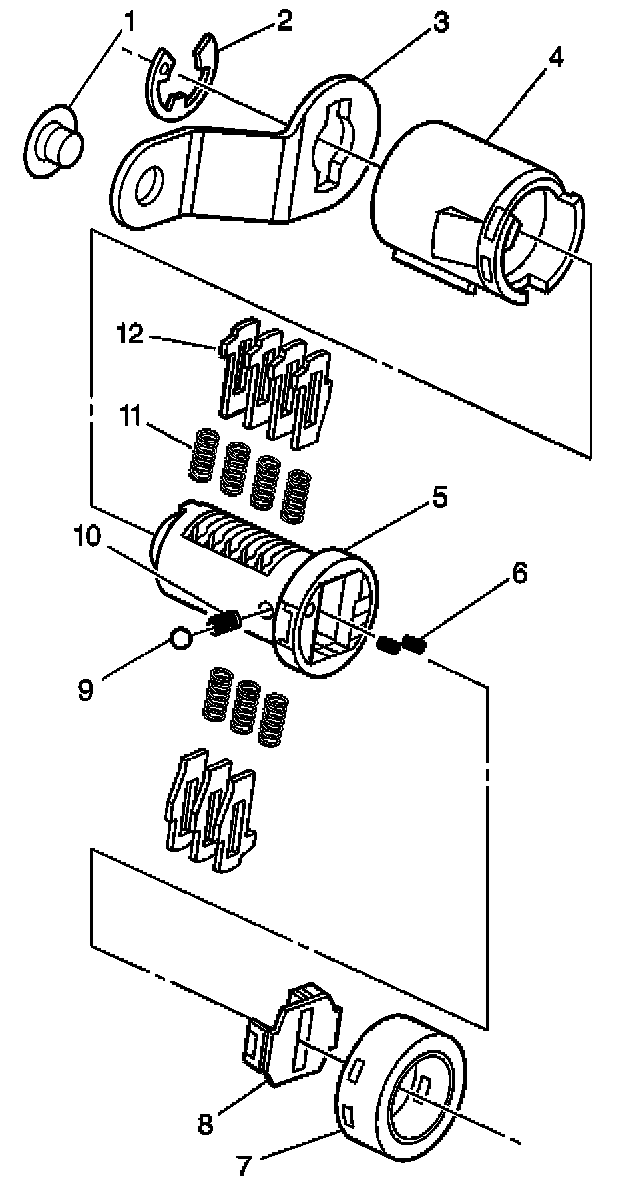 1
2
3
4
12
11
5
10
6
9
8
7