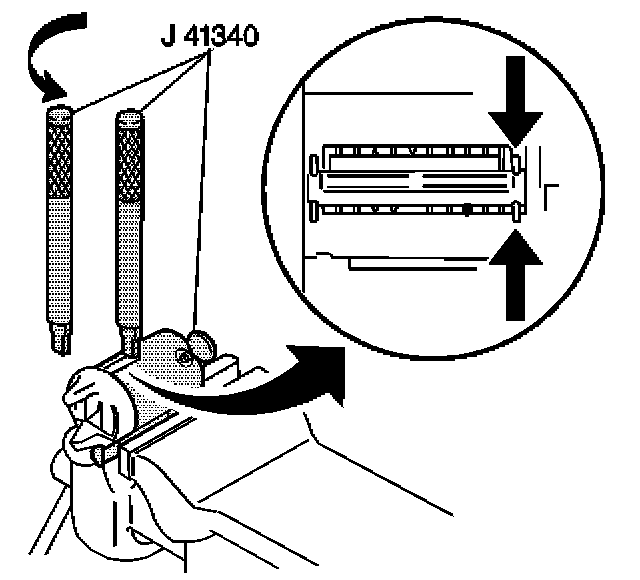 J 41340