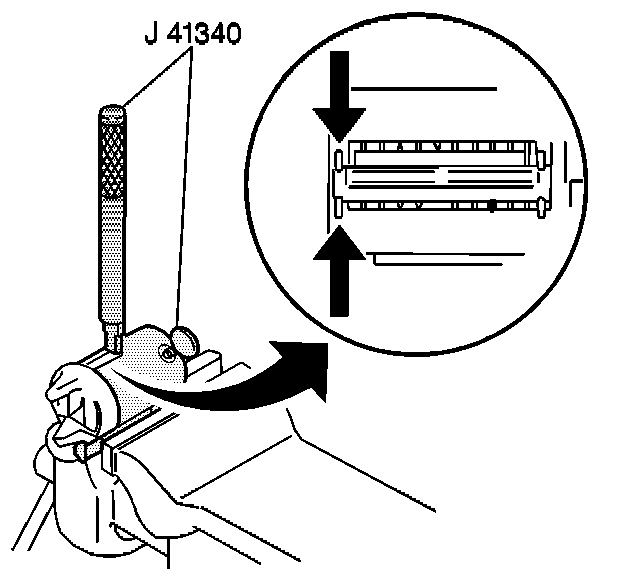 J 41340