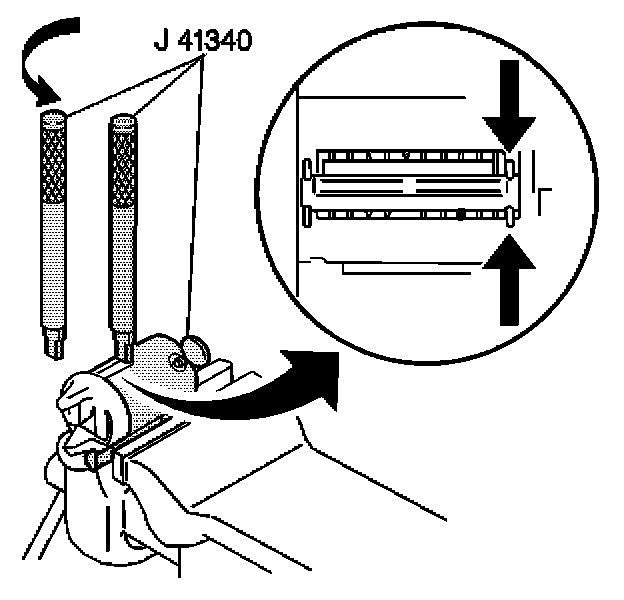 J 41340