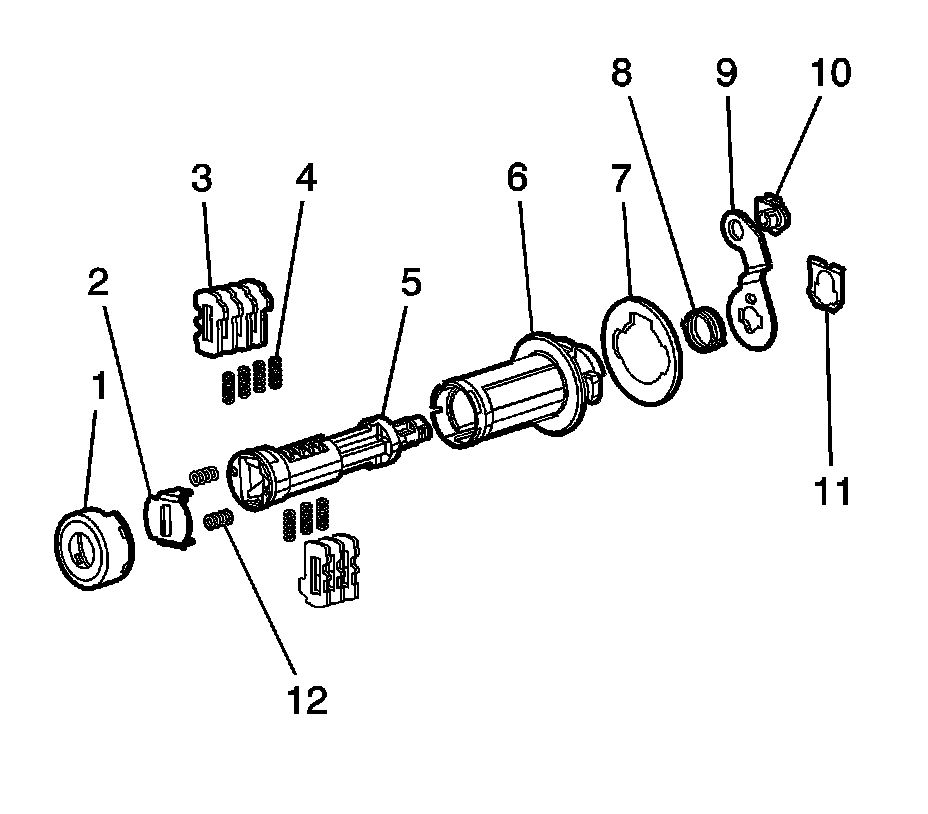 8
9
10
3
4
6
7
2
5
1
11
12