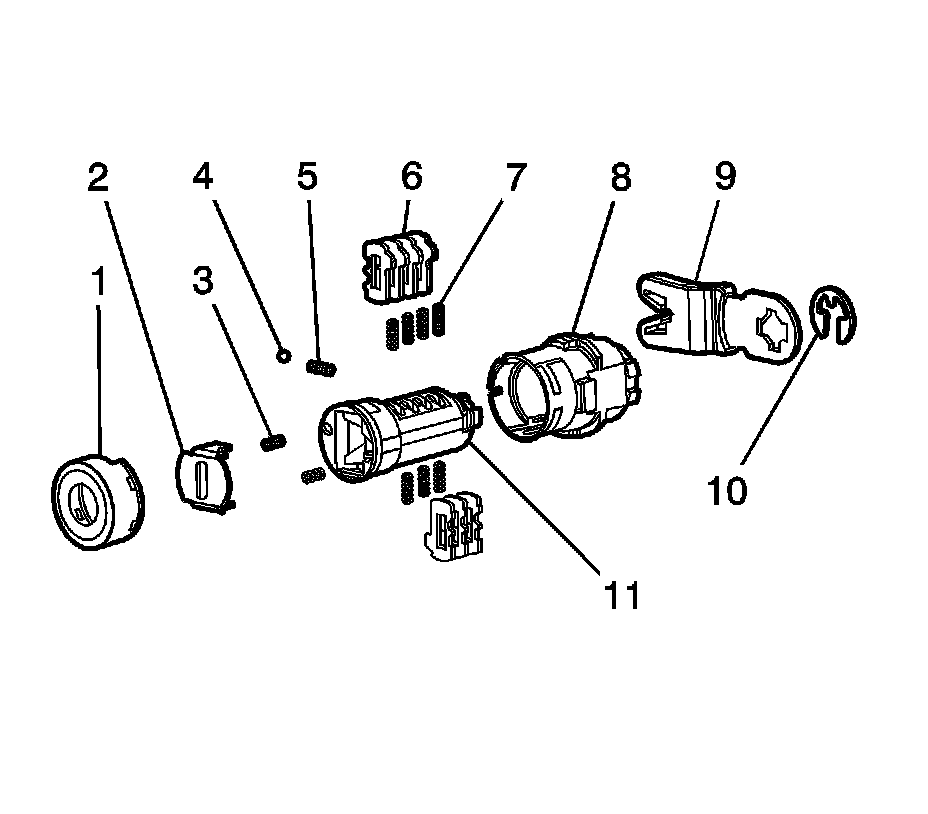 2
4
5
6
7
8
9
1
3
10
11